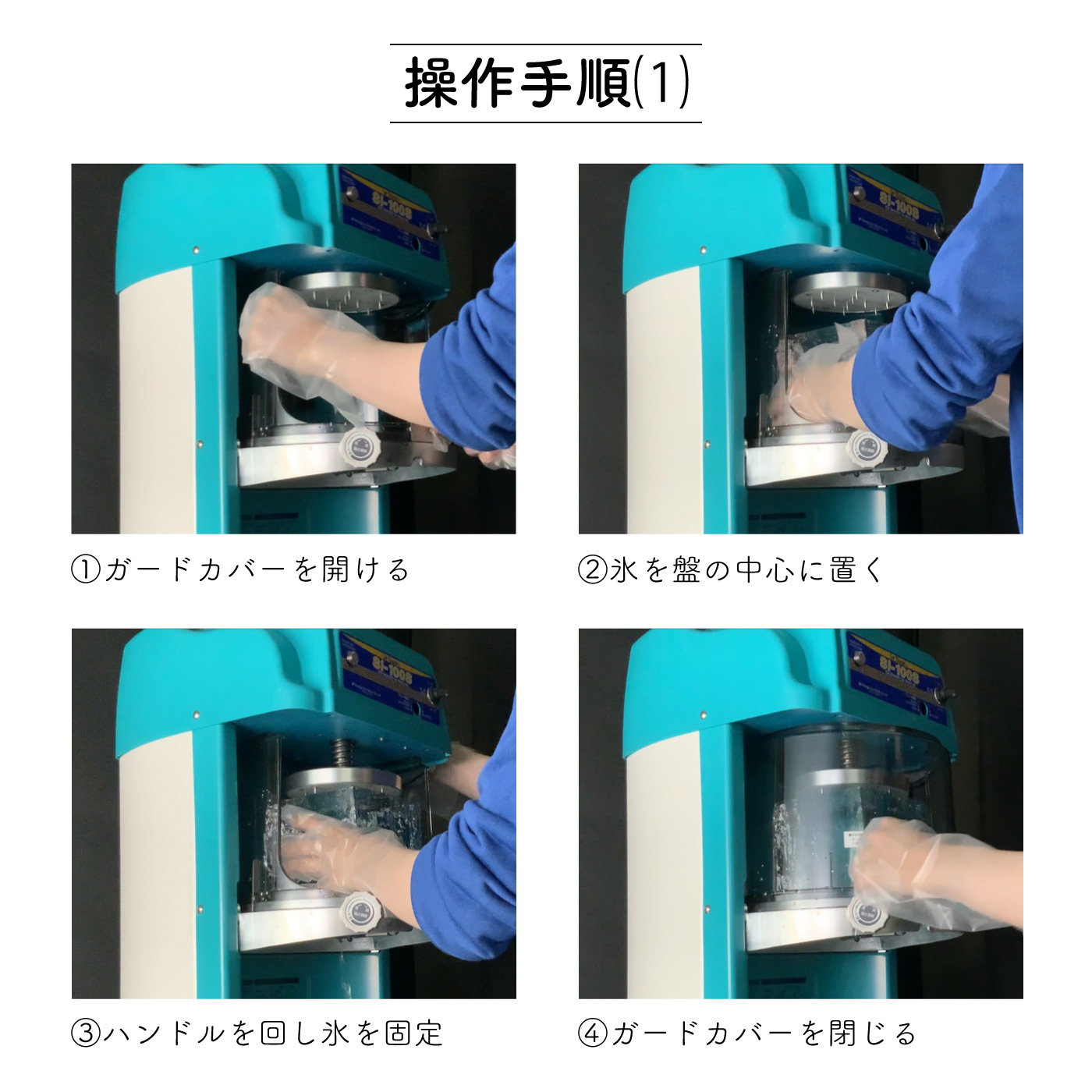 操作手順(1)

SI-100S

①ガードカバーを開ける

SI-100S

②氷を盤の中心に置く

SI-100S

③ハンドルを回し氷を固定

SI-100S

④ガードカバーを閉じる